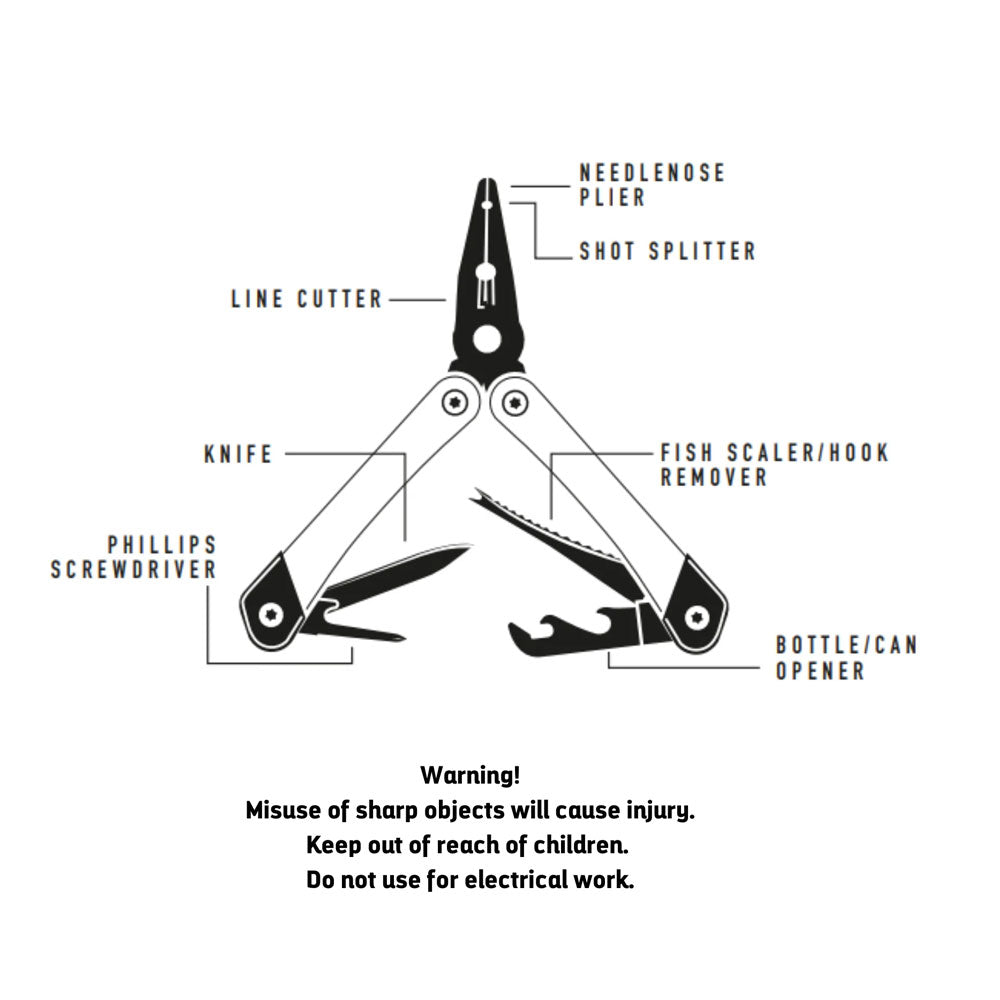 NEEDLENOSE PLIER

SHOT SPLITTER

LINE CUTTER

KNIFE

FISH SCALER/HOOK REMOVER

PHILLIPS SCREWDRIVER

BOTTLE/CAN OPENER

Warning!
Misuse of sharp objects will cause injury.
Keep out of reach of children.
Do not use for electrical work.