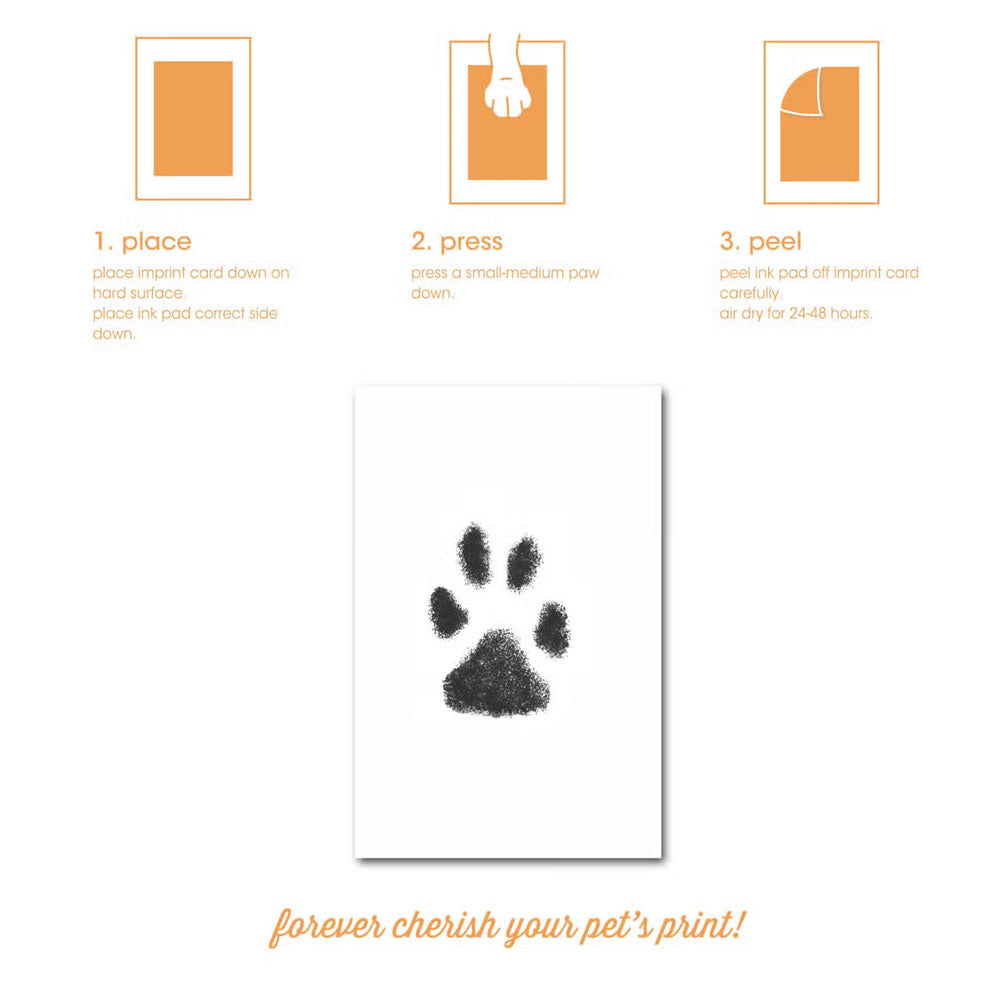 1. place
place imprint card down on hard surface.
place ink pad correct side down.

2. press
press a small-medium paw down.

3. peel
peel ink pad off imprint card carefully.
air dry for 24-48 hours.

forever cherish your pet's print!